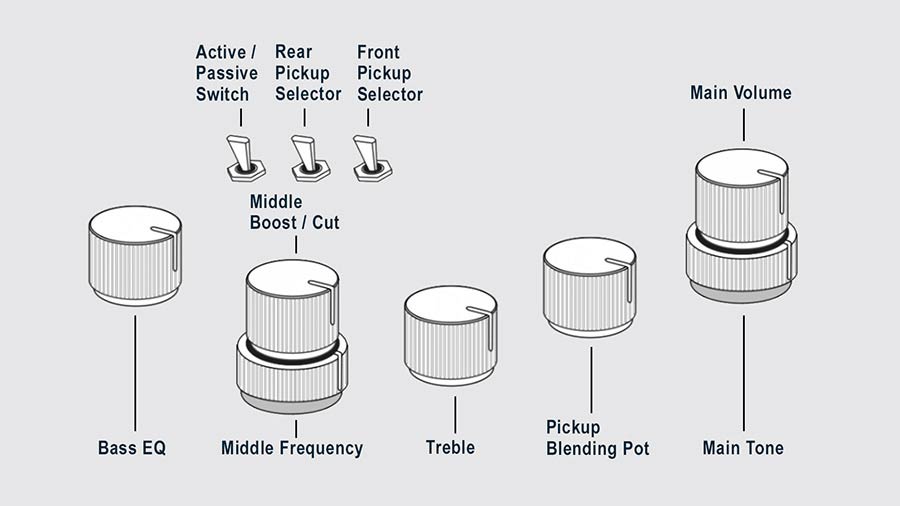 Active / Passive Switch

Rear Pickup Selector

Front Pickup Selector

Main Volume

Middle Boost / Cut

Bass EQ

Middle Frequency

Treble

Pickup Blending Pot

Main Tone